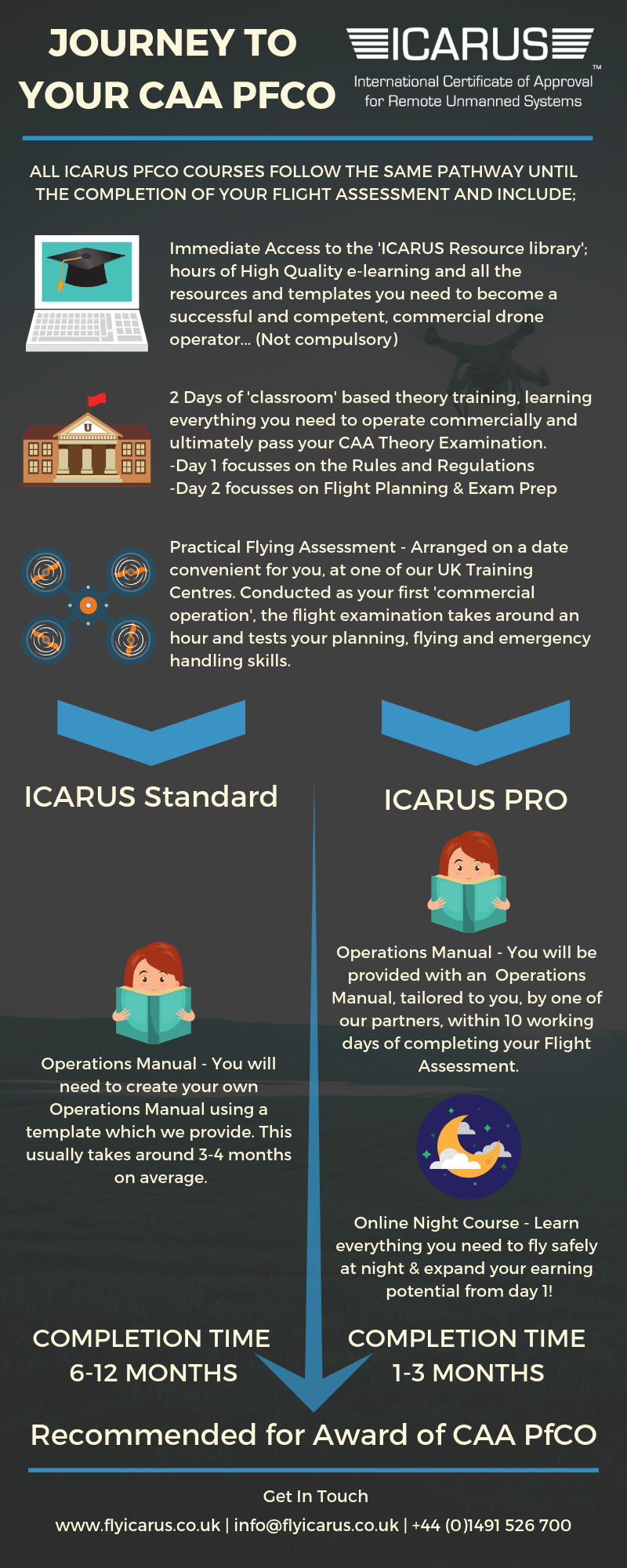 JOURNEY TO YOUR CAA PFCO

ICARUS™
International Certificate of Approval for Remote Unmanned Systems

ALL ICARUS PFCO COURSES FOLLOW THE SAME PATHWAY UNTIL THE COMPLETION OF YOUR FLIGHT ASSESSMENT AND INCLUDE;

Immediate Access to the 'ICARUS Resource library'; hours of High Quality e-learning and all the resources and templates you need to become a successful and competent, commercial drone operator... (Not compulsory)

2 Days of 'classroom' based theory training, learning everything you need to operate commercially and ultimately pass your CAA Theory Examination.
-Day 1 focusses on the Rules and Regulations
-Day 2 focusses on Flight Planning & Exam Prep

Practical Flying Assessment - Arranged on a date convenient for you, at one of our UK Training Centres. Conducted as your first 'commercial operation', the flight examination takes around an hour and tests your planning, flying and emergency handling skills.

ICARUS Standard

Operations Manual - You will need to create your own Operations Manual using a template which we provide. This usually takes around 3-4 months on average.

COMPLETION TIME
6-12 MONTHS

ICARUS PRO

Operations Manual - You will be provided with an Operations Manual, tailored to you, by one of our partners, within 10 working days of completing your Flight Assessment.

Online Night Course - Learn everything you need to fly safely at night & expand your earning potential from day 1!

COMPLETION TIME
1-3 MONTHS

Recommended for Award of CAA PfCO

Get In Touch
www.flyicarus.co.uk | info@flyicarus.co.uk | +44 (0)1491 526 700